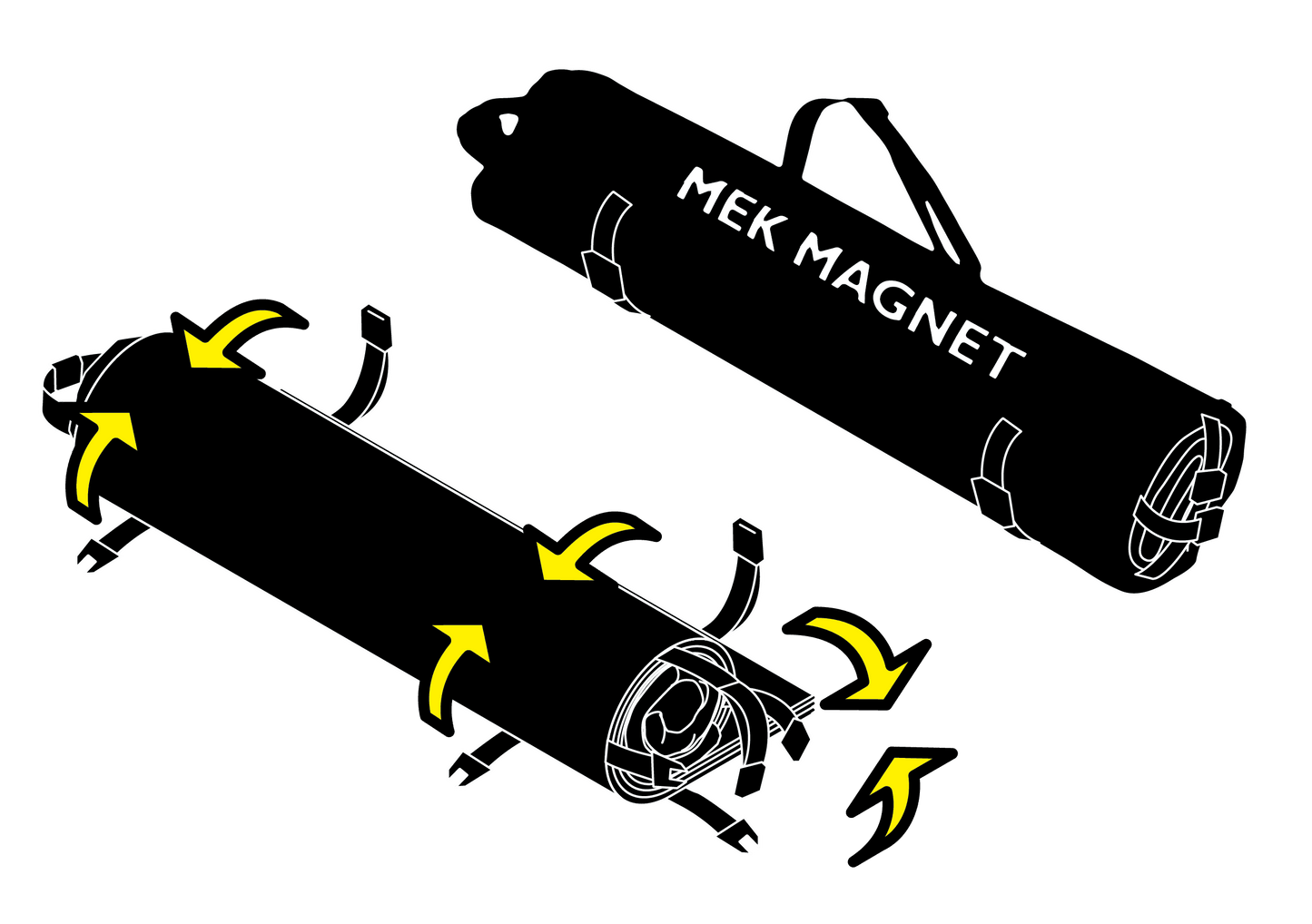 MEK MAGNET